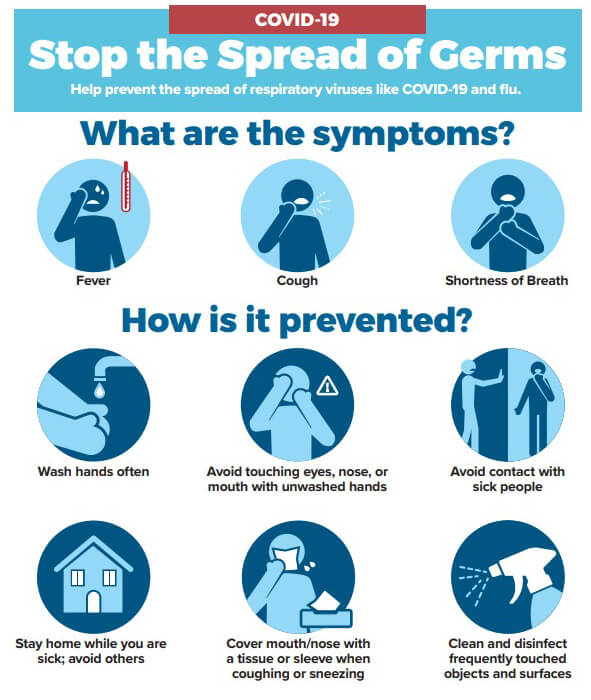 COVID-19

Stop the Spread of Germs

Help prevent the spread of respiratory viruses like COVID-19 and flu.

What are the symptoms?

Fever

Cough

Shortness of Breath

How is it prevented?

Wash hands often

Avoid touching eyes, nose, or mouth with unwashed hands

Avoid contact with sick people

Stay home while you are sick; avoid others

Cover mouth/nose with a tissue or sleeve when coughing or sneezing

Clean and disinfect frequently touched objects and surfaces