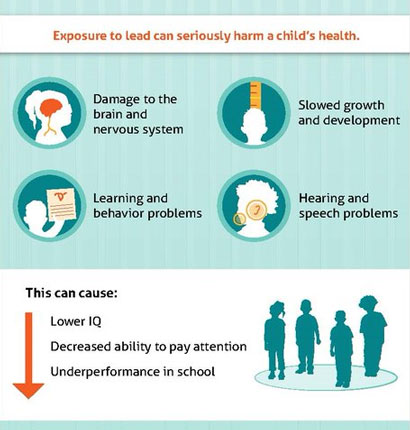 Exposure to lead can seriously harm a child's health.

Damage to the brain and nervous system

Slowed growth and development

Learning and behavior problems

Hearing and speech problems

This can cause:

Lower IQ

Decreased ability to pay attention

Underperformance in school